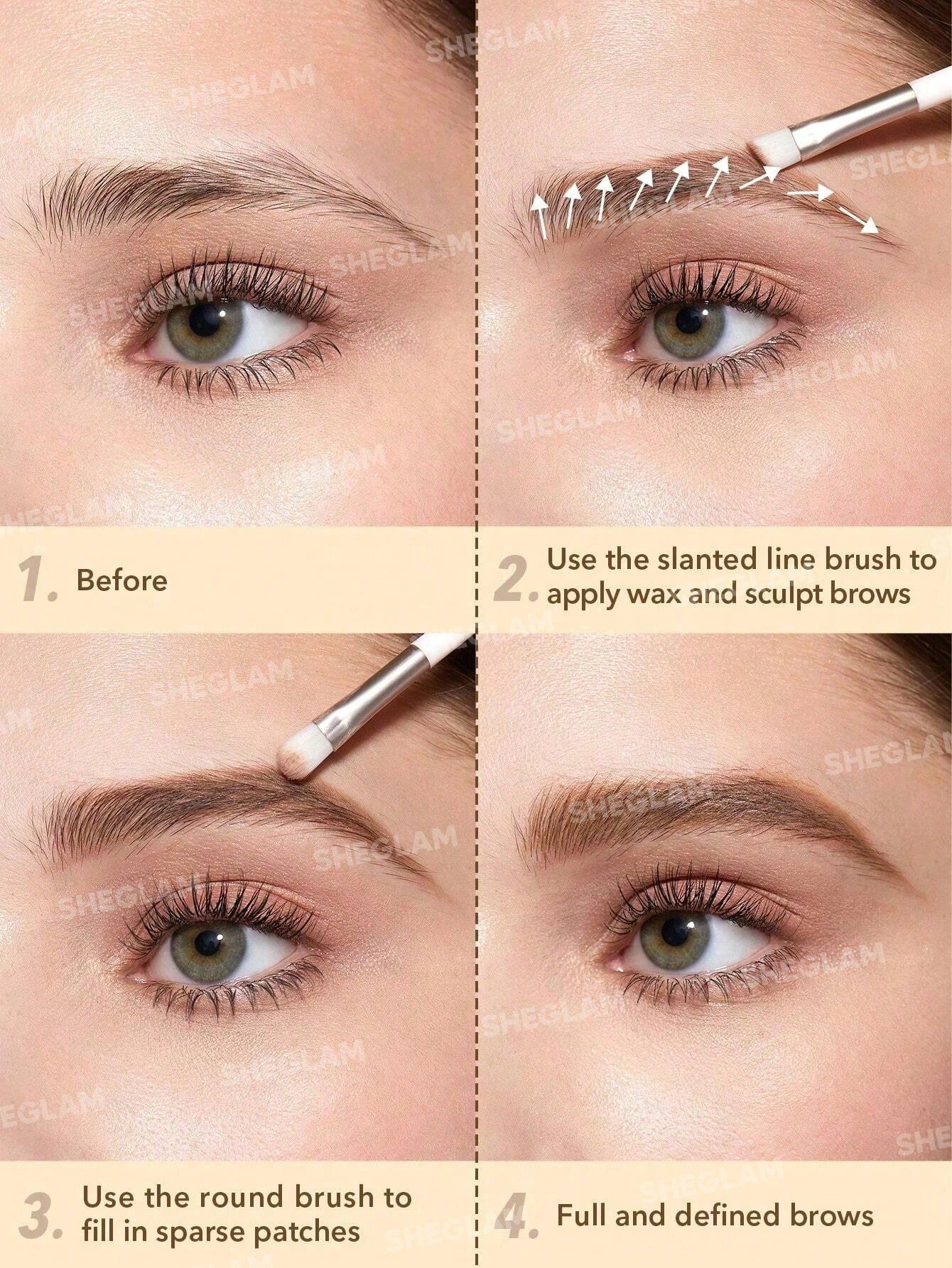 SHEGLAM

1. Before

2. Use the slanted line brush to apply wax and sculpt brows

3. Use the round brush to fill in sparse patches

4. Full and defined brows